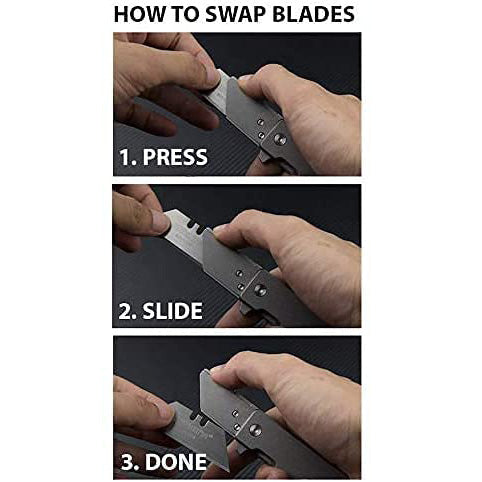 HOW TO SWAP BLADES

1. PRESS

2. SLIDE

3. DONE