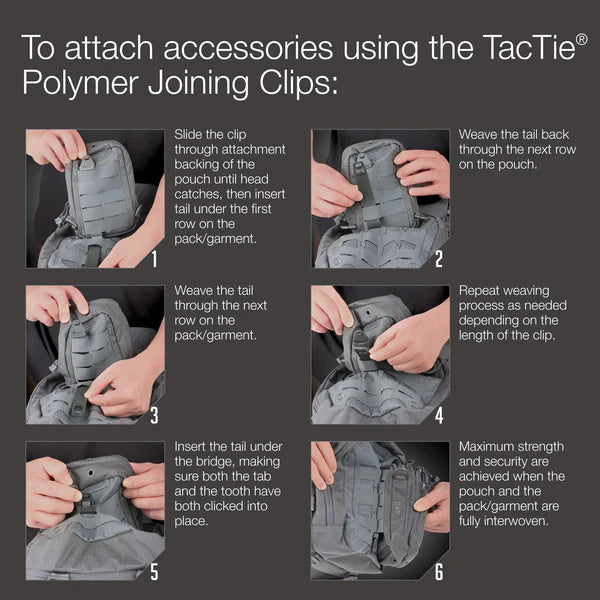 To attach accessories using the TacTie® Polymer Joining Clips:

1

Slide the clip through attachment backing of the pouch until head catches, then insert tail under the first row on the pack/garment.

2

Weave the tail back through the next row on the pouch.

3

Weave the tail through the next row on the pack/garment.

4

Repeat weaving process as needed depending on the length of the clip.

5

Insert the tail under the bridge, making sure both the tab and the tooth have both clicked into place.

6

Maximum strength and security are achieved when the pouch and the pack/garment are fully interwoven.